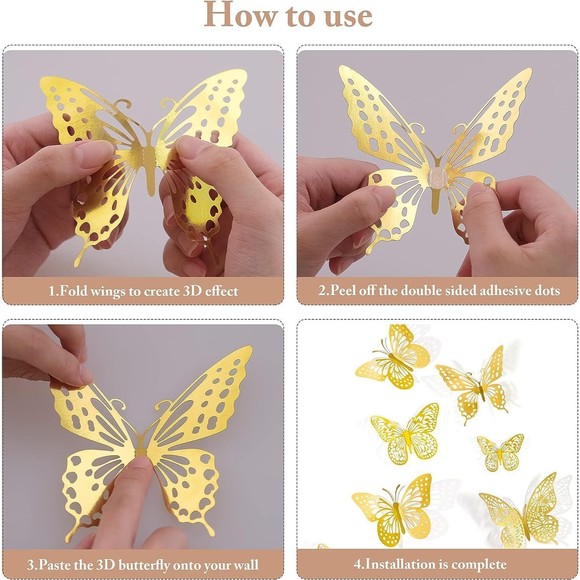 How to use

1.Fold wings to create 3D effect

2.Peel off the double sided adhesive dots

3.Paste the 3D butterfly onto your wall

4.Installation is complete